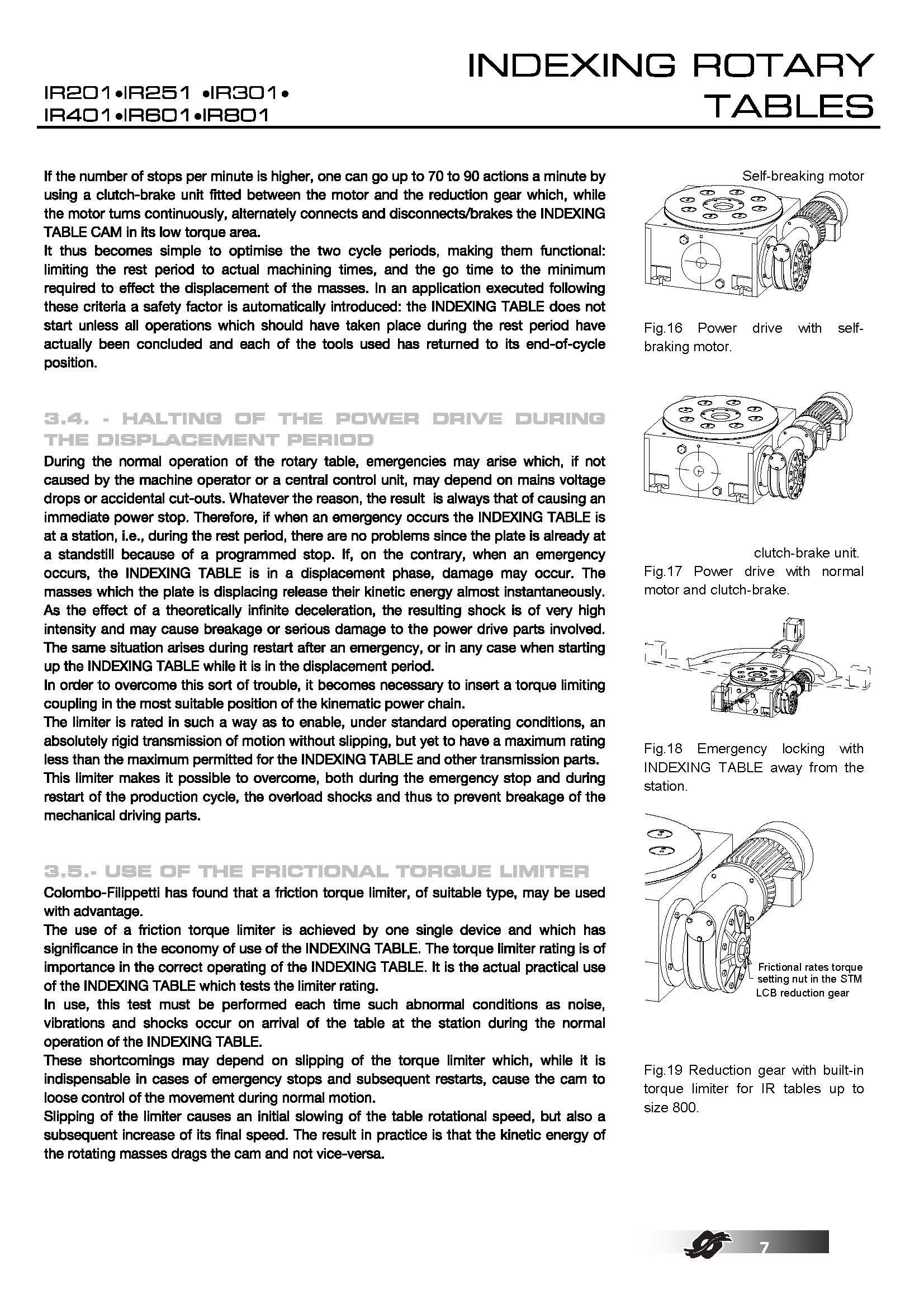 IR201•IR251 •IR301•
IR401•IR601•IR801

INDEXING ROTARY TABLES

If the number of stops per minute is higher, one can go up to 70 to 90 actions a minute by using a clutch-brake unit fitted between the motor and the reduction gear which, while the motor turns continuously, alternately connects and disconnects/brakes the INDEXING TABLE CAM in its low torque area.
It thus becomes simple to optimise the two cycle periods, making them functional: limiting the rest period to actual machining times, and the go time to the minimum required to effect the displacement of the masses. In an application executed following these criteria a safety factor is automatically introduced: the INDEXING TABLE does not start unless all operations which should have taken place during the rest period have actually been concluded and each of the tools used has returned to its end-of-cycle position.

3.4. - HALTING OF THE POWER DRIVE DURING THE DISPLACEMENT PERIOD
During the normal operation of the rotary table, emergencies may arise which, if not caused by the machine operator or a central control unit, may depend on mains voltage drops or accidental cut-outs. Whatever the reason, the result is always that of causing an immediate power stop. Therefore, if when an emergency occurs the INDEXING TABLE is at a station, i.e., during the rest period, there are no problems since the plate is already at a standstill because of a programmed stop. If, on the contrary, when an emergency occurs, the INDEXING TABLE is in a displacement phase, damage may occur. The masses which the plate is displacing release their kinetic energy almost instantaneously. As the effect of a theoretically infinite deceleration, the resulting shock is of very high intensity and may cause breakage or serious damage to the power drive parts involved. The same situation arises during restart after an emergency, or in any case when starting up the INDEXING TABLE while it is in the displacement period.
In order to overcome this sort of trouble, it becomes necessary to insert a torque limiting coupling in the most suitable position of the kinematic power chain.
The limiter is rated in such a way as to enable, under standard operating conditions, an absolutely rigid transmission of motion without slipping, but yet to have a maximum rating less than the maximum permitted for the INDEXING TABLE and other transmission parts.
This limiter makes it possible to overcome, both during the emergency stop and during restart of the production cycle, the overload shocks and thus to prevent breakage of the mechanical driving parts.

3.5.- USE OF THE FRICTIONAL TORQUE LIMITER
Colombo-Filippetti has found that a friction torque limiter, of suitable type, may be used with advantage.
The use of a friction torque limiter is achieved by one single device and which has significance in the economy of use of the INDEXING TABLE. The torque limiter rating is of importance in the correct operating of the INDEXING TABLE. It is the actual practical use of the INDEXING TABLE which tests the limiter rating.
In use, this test must be performed each time such abnormal conditions as noise, vibrations and shocks occur on arrival of the table at the station during the normal operation of the INDEXING TABLE.
These shortcomings may depend on slipping of the torque limiter which, while it is indispensable in cases of emergency stops and subsequent restarts, cause the cam to loose control of the movement during normal motion.
Slipping of the limiter causes an initial slowing of the table rotational speed, but also a subsequent increase of its final speed. The result in practice is that the kinetic energy of the rotating masses drags the cam and not vice-versa.

Self-breaking motor

Fig.16 Power drive with self-braking motor.

clutch-brake unit.
Fig.17 Power drive with normal motor and clutch-brake.

Fig.18 Emergency locking with INDEXING TABLE away from the station.

Frictional rates torque setting nut in the STM LCB reduction gear

Fig.19 Reduction gear with built-in torque limiter for IR tables up to size 800.

7